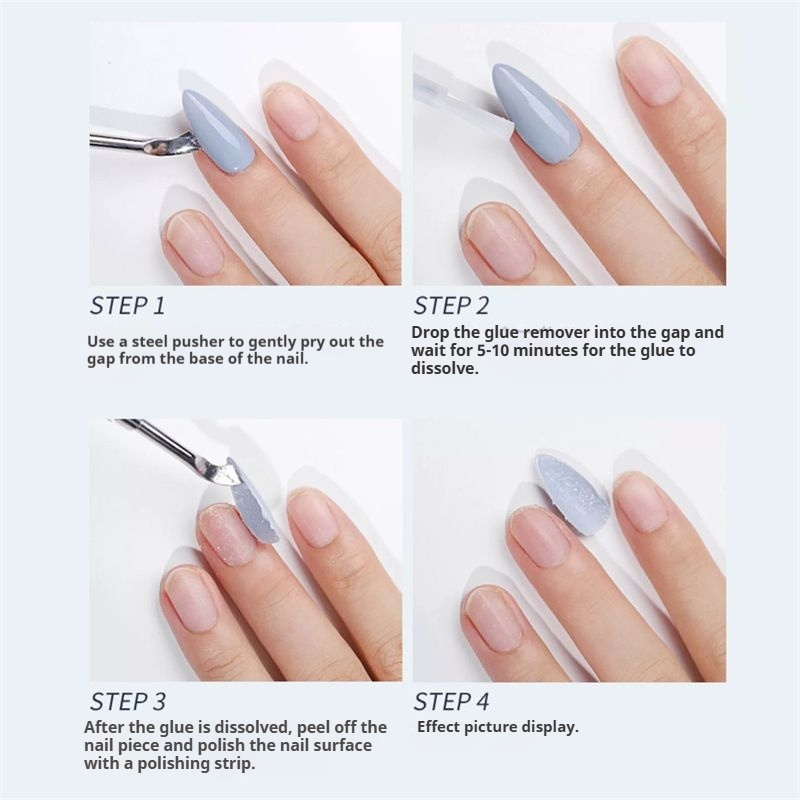 STEP 1

Use a steel pusher to gently pry out the gap from the base of the nail.

STEP 2

Drop the glue remover into the gap and wait for 5-10 minutes for the glue to dissolve.

STEP 3

After the glue is dissolved, peel off the nail piece and polish the nail surface with a polishing strip.

STEP 4

Effect picture display.