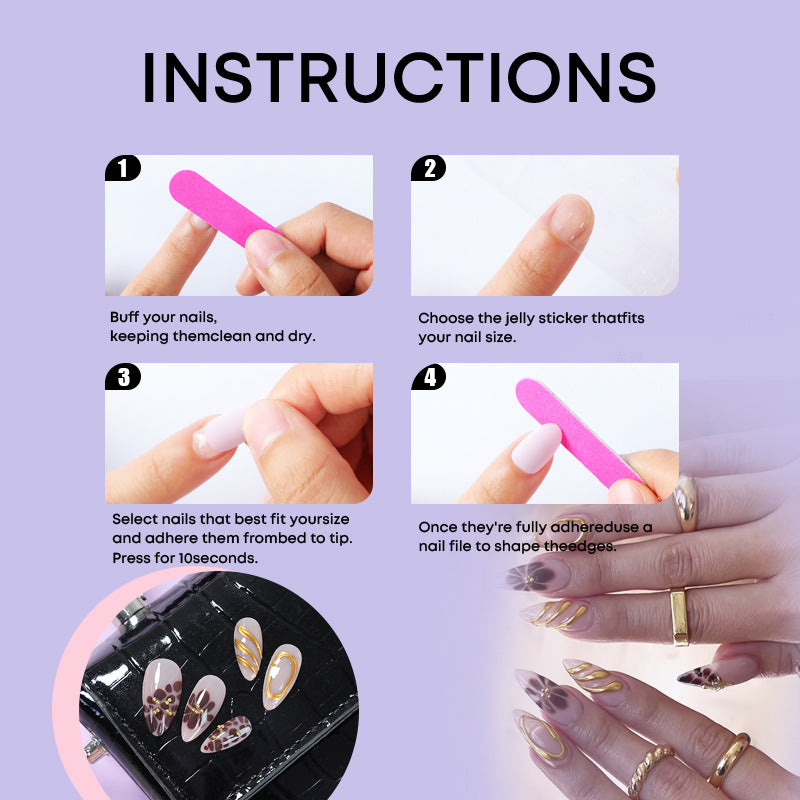 INSTRUCTIONS

1

Buff your nails, keeping themclean and dry.

2

Choose the jelly sticker thatfits your nail size.

3

Select nails that best fit yoursize and adhere them frombed to tip. Press for 10seconds.

4

Once they're fully adhereduse a nail file to shape theedges.